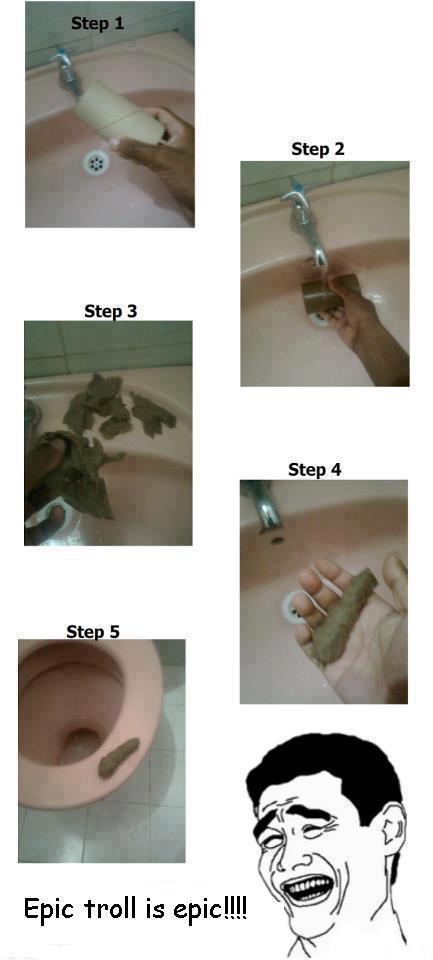 Step 1

Step 2

Step 3

Step 4

Step 5

Epic troll is epic!!!!